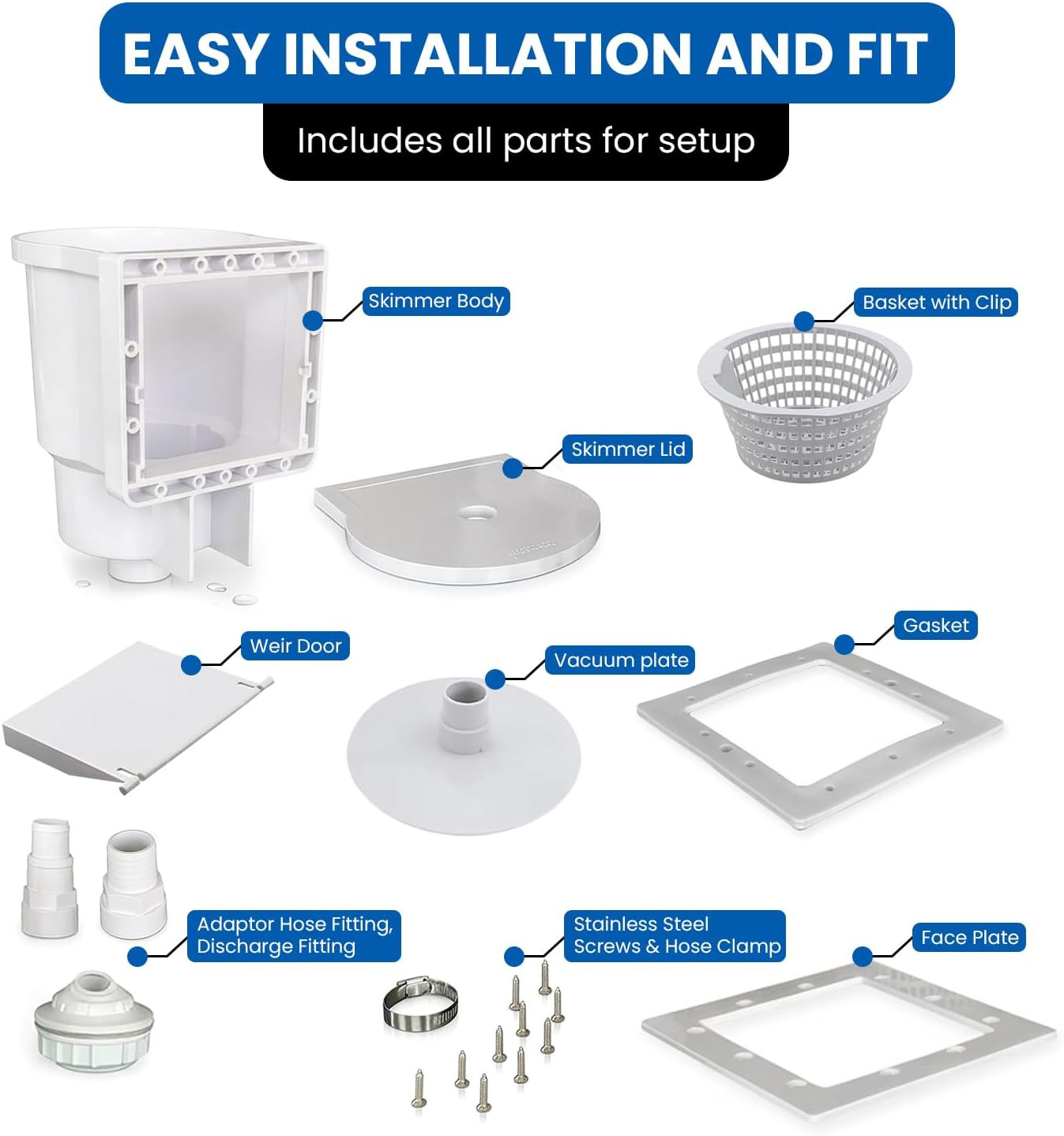 EASY INSTALLATION AND FIT

Includes all parts for setup

Skimmer Body

Basket with Clip

Skimmer Lid

Weir Door

Vacuum plate

Gasket

Adaptor Hose Fitting, Discharge Fitting

Stainless Steel Screws & Hose Clamp

Face Plate