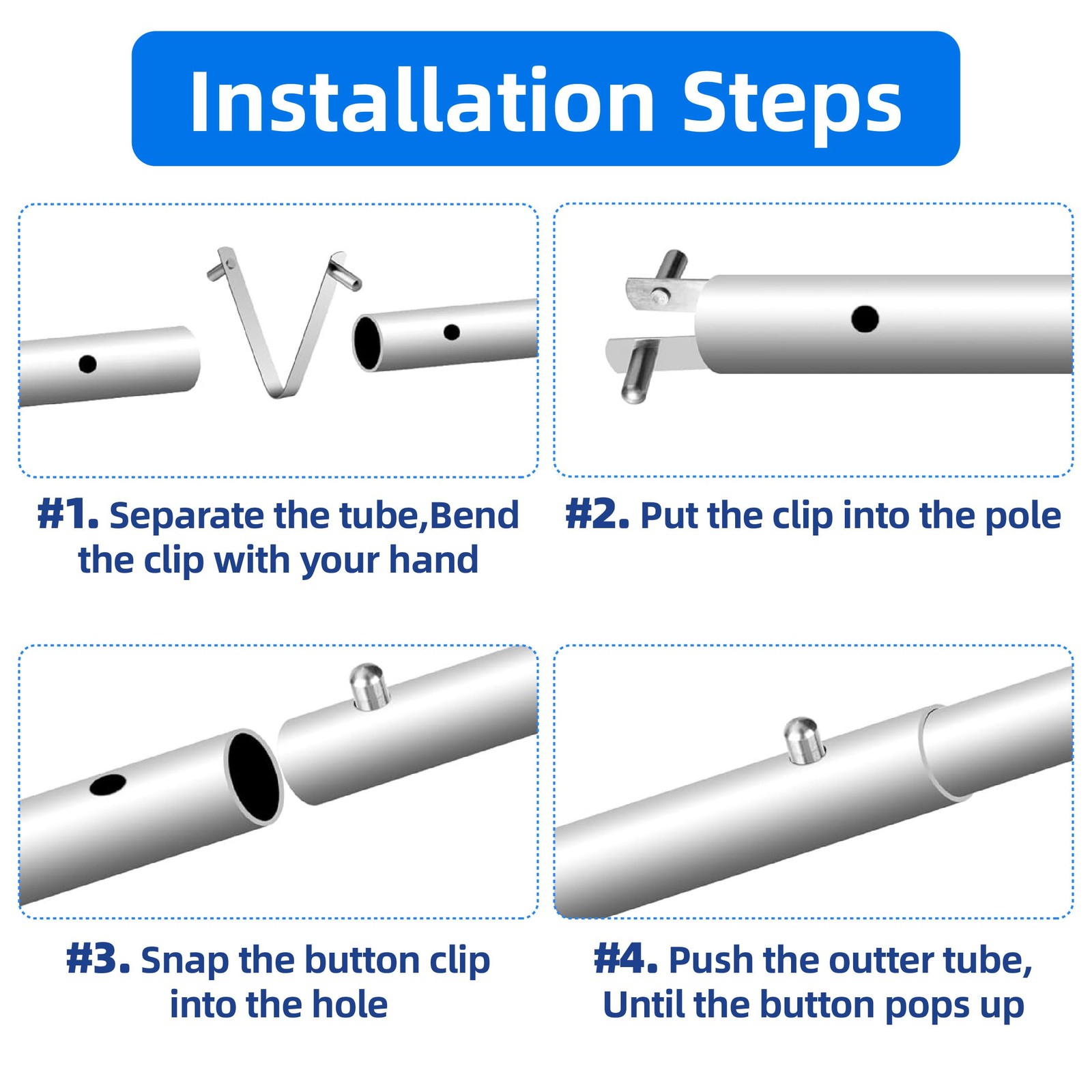 Installation Steps

#1. Separate the tube,Bend the clip with your hand

#2. Put the clip into the pole

#3. Snap the button clip into the hole

#4. Push the outter tube, Until the button pops up