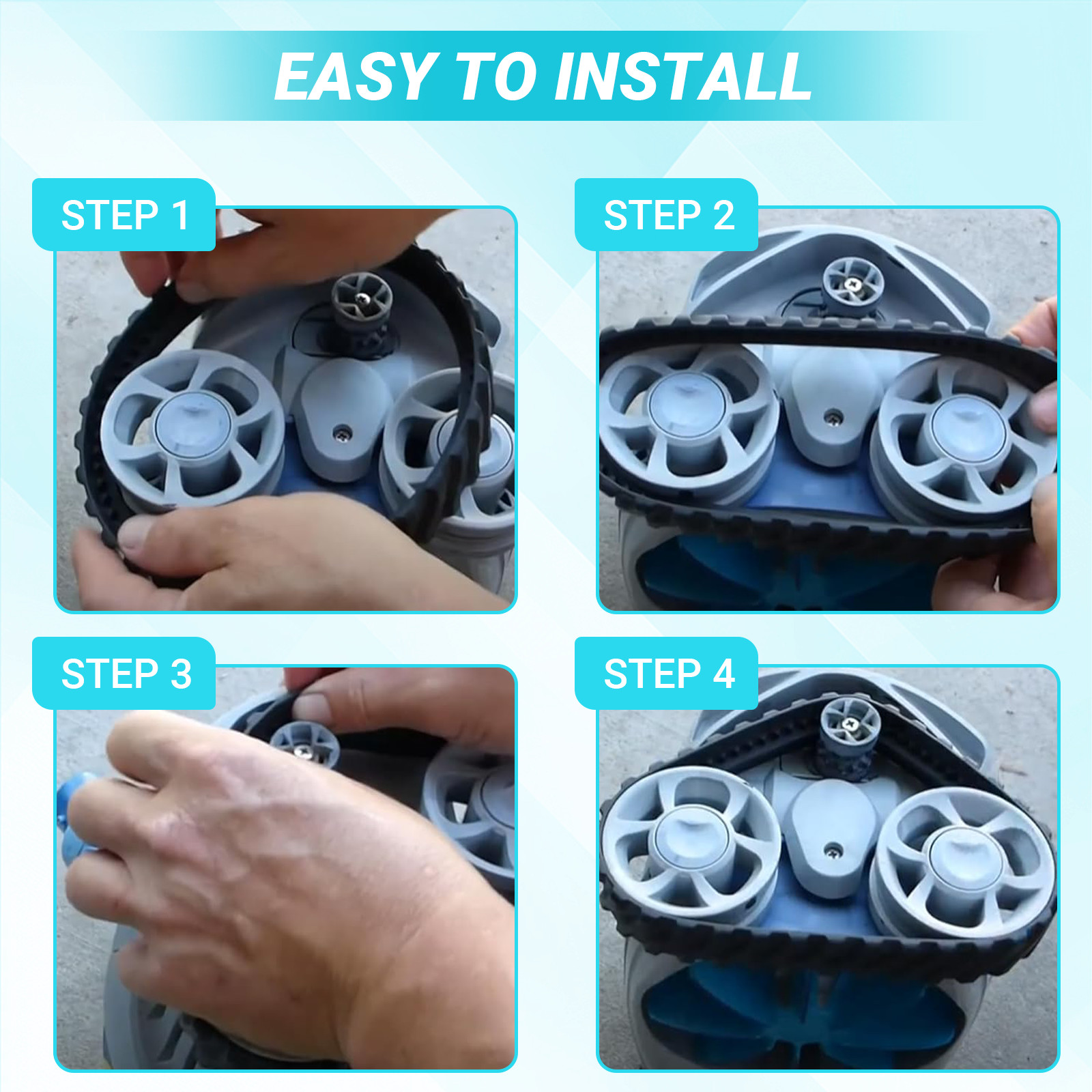 EASY TO INSTALL

STEP 1

STEP 2

STEP 3

STEP 4