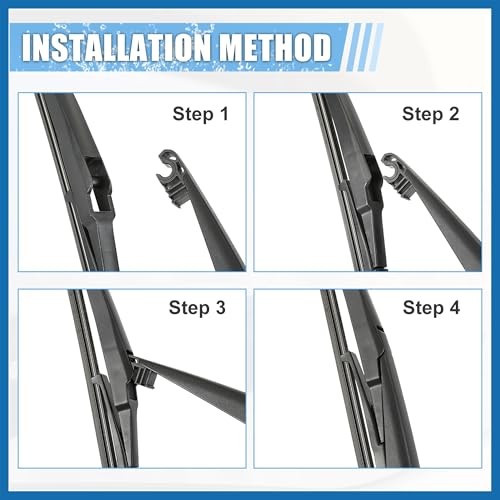 INSTALLATION METHOD

Step 1

Step 2

Step 3

Step 4