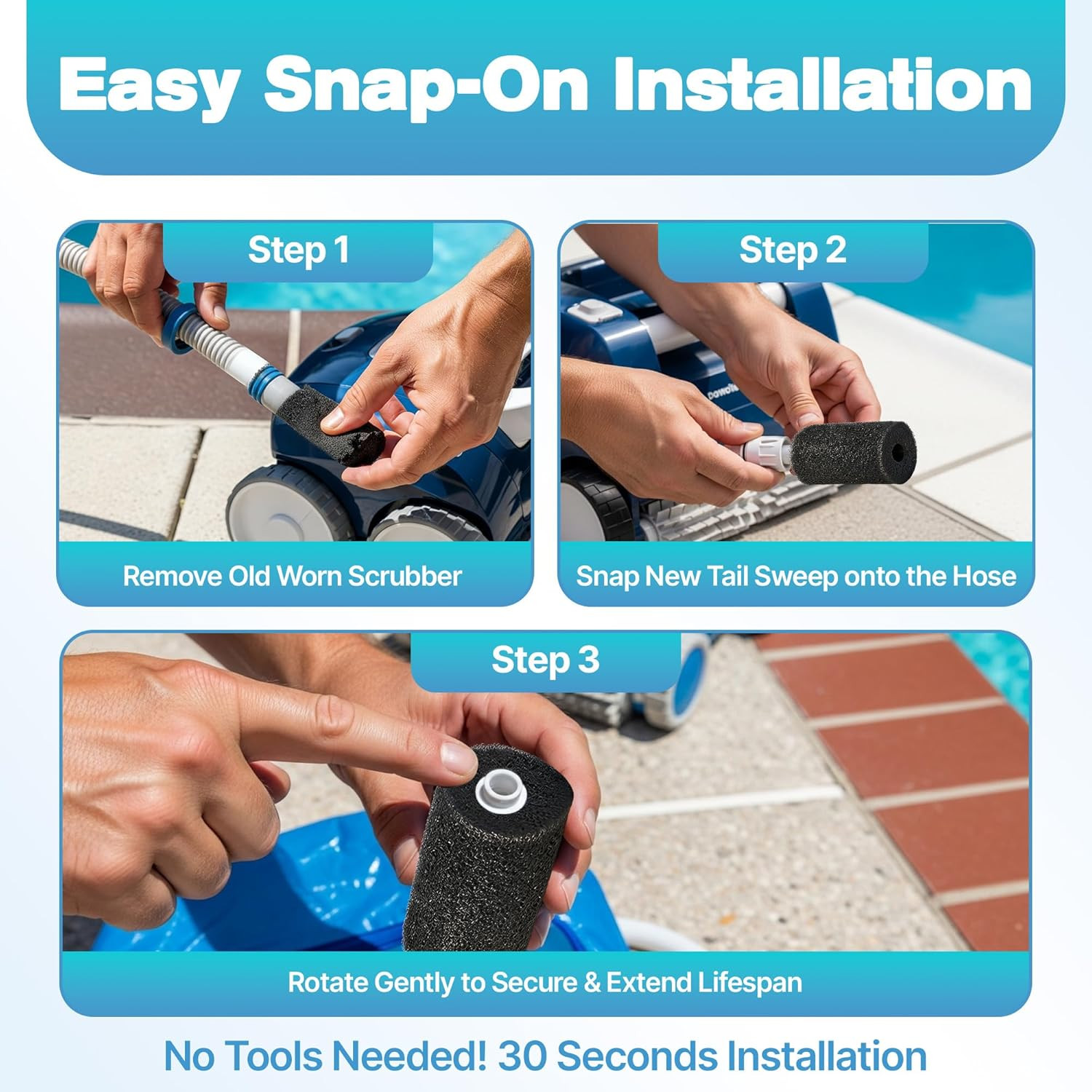 Easy Snap-On Installation

Step 1

Remove Old Worn Scrubber

Step 2

Snap New Tail Sweep onto the Hose

Step 3

Rotate Gently to Secure & Extend Lifespan

No Tools Needed! 30 Seconds Installation