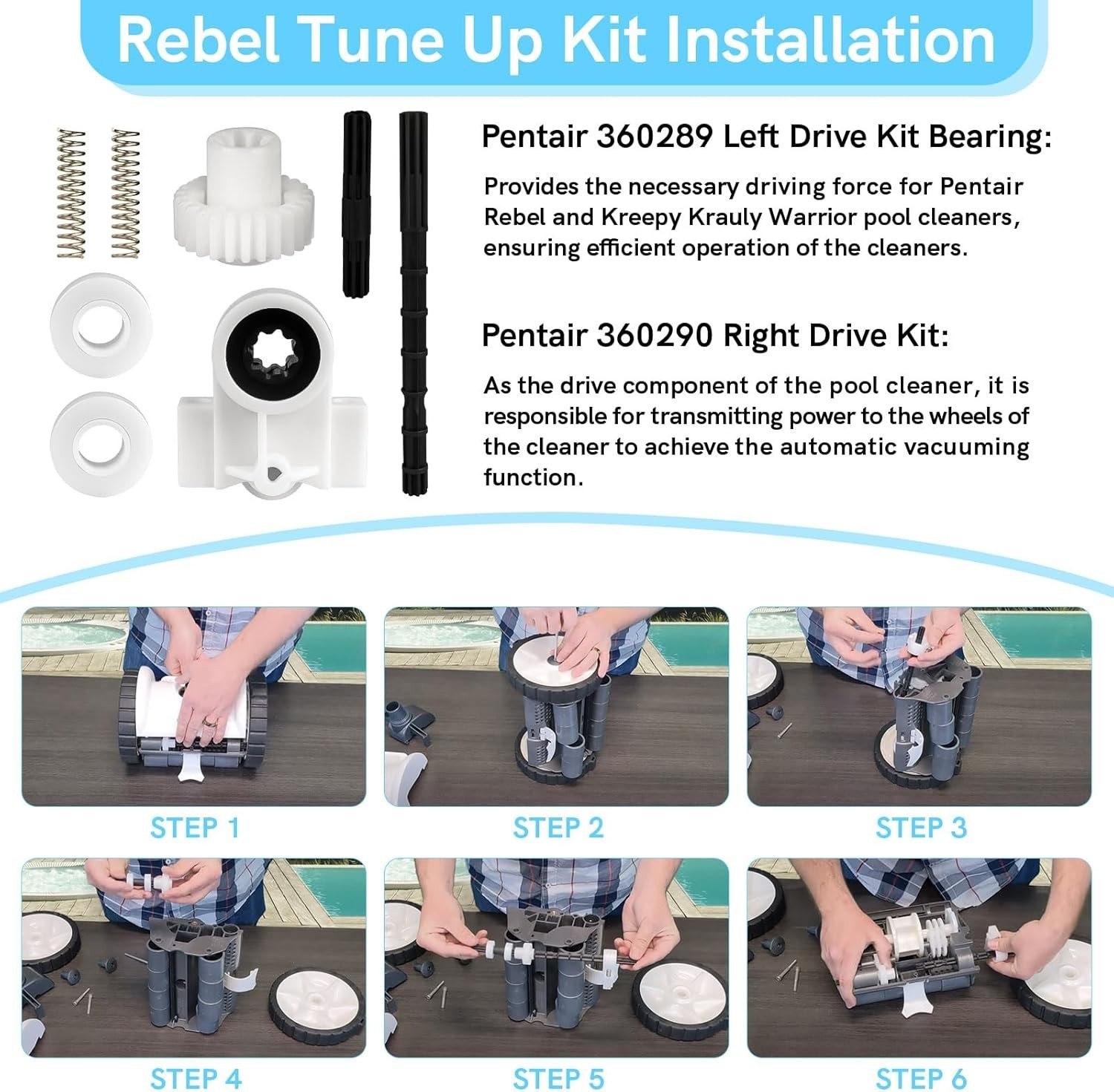 Rebel Tune Up Kit Installation

Pentair 360289 Left Drive Kit Bearing:

Provides the necessary driving force for Pentair Rebel and Kreepy Krauly Warrior pool cleaners, ensuring efficient operation of the cleaners.

Pentair 360290 Right Drive Kit:

As the drive component of the pool cleaner, it is responsible for transmitting power to the wheels of the cleaner to achieve the automatic vacuuming function.

STEP 1

STEP 2

STEP 3

STEP 4

STEP 5

STEP 6